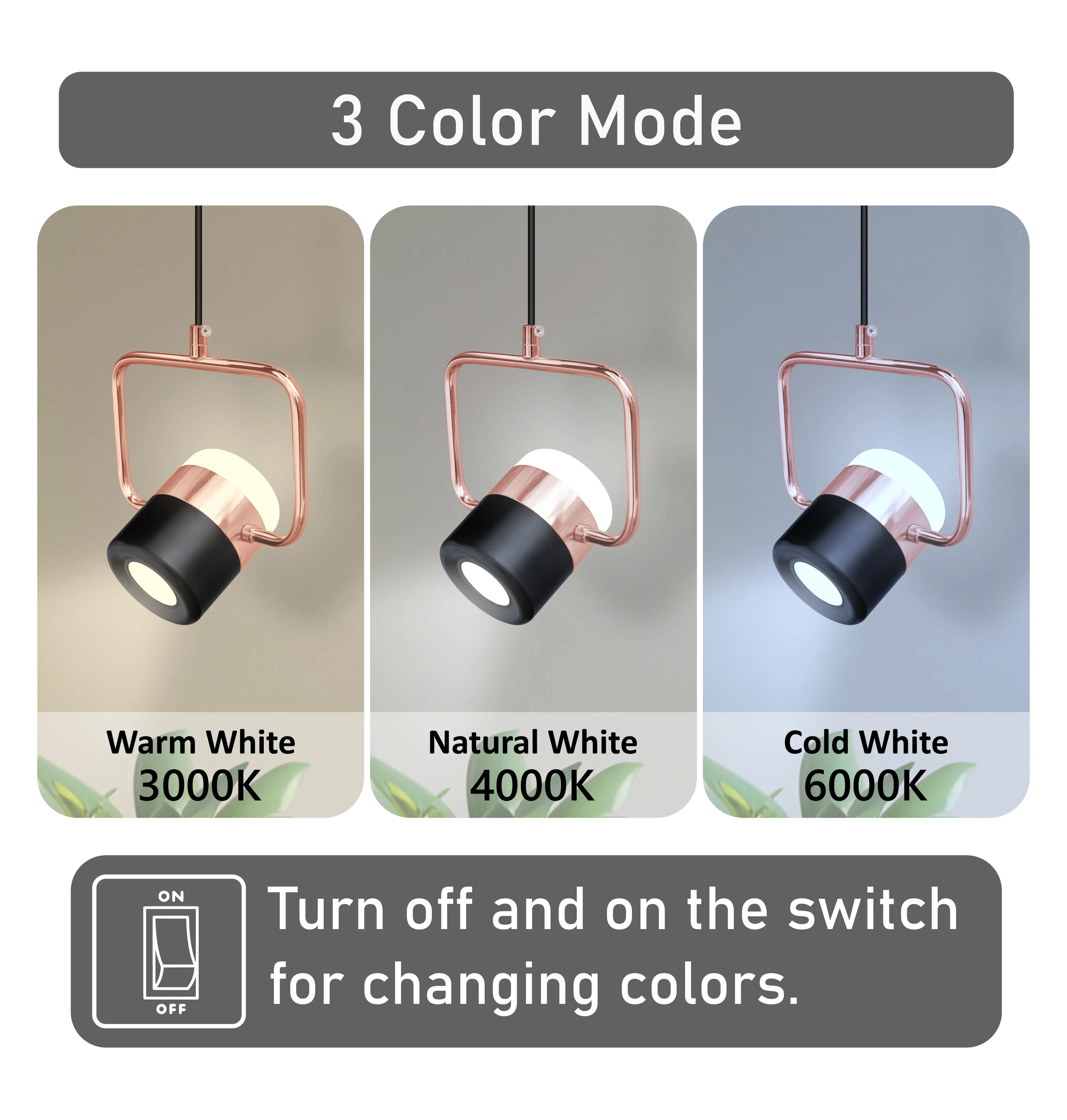 3 Color Mode

Warm White
3000K

Natural White
4000K

Cold White
6000K

ON
OFF

Turn off and on the switch for changing colors.